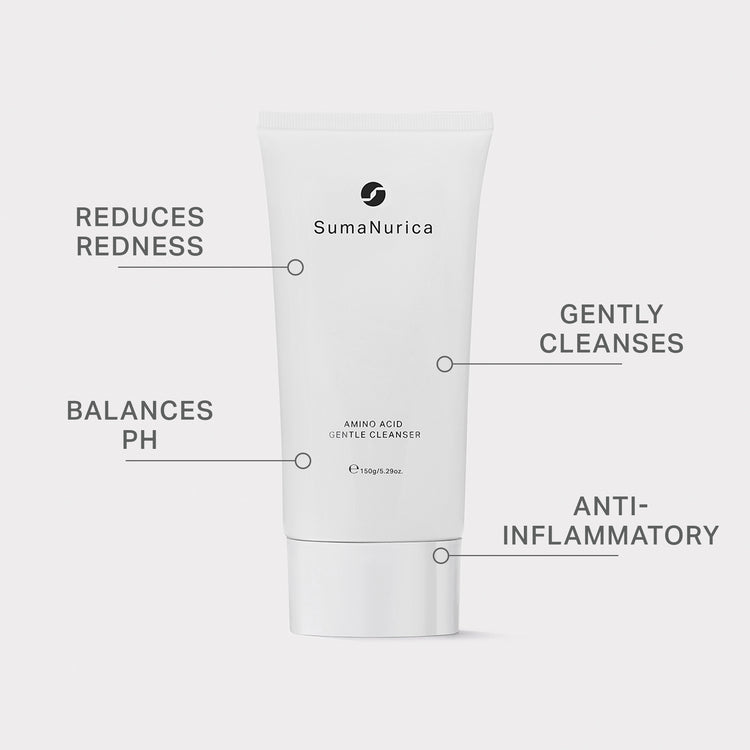 REDUCES REDNESS

SumaNurica

GENTLY CLEANSES

BALANCES PH

AMINO ACID
GENTLE CLEANSER

℮150g/5.29oz.

ANTI-INFLAMMATORY