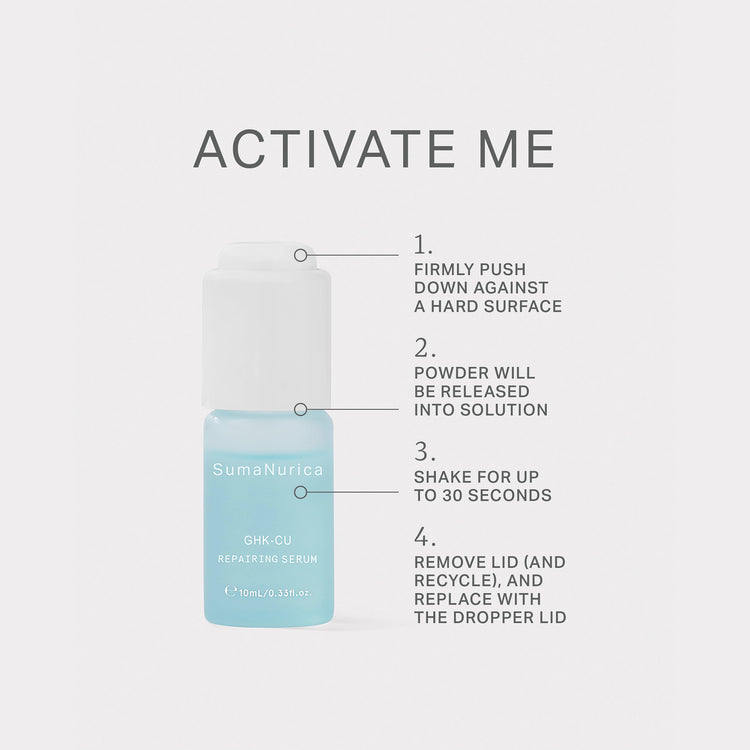 ACTIVATE ME

SumaNurica

GHK-CU

REPAIRING SERUM

℮ 10mL/0.33fl.oz.

1.
FIRMLY PUSH DOWN AGAINST A HARD SURFACE

2.
POWDER WILL BE RELEASED INTO SOLUTION

3.
SHAKE FOR UP TO 30 SECONDS

4.
REMOVE LID (AND RECYCLE), AND REPLACE WITH THE DROPPER LID