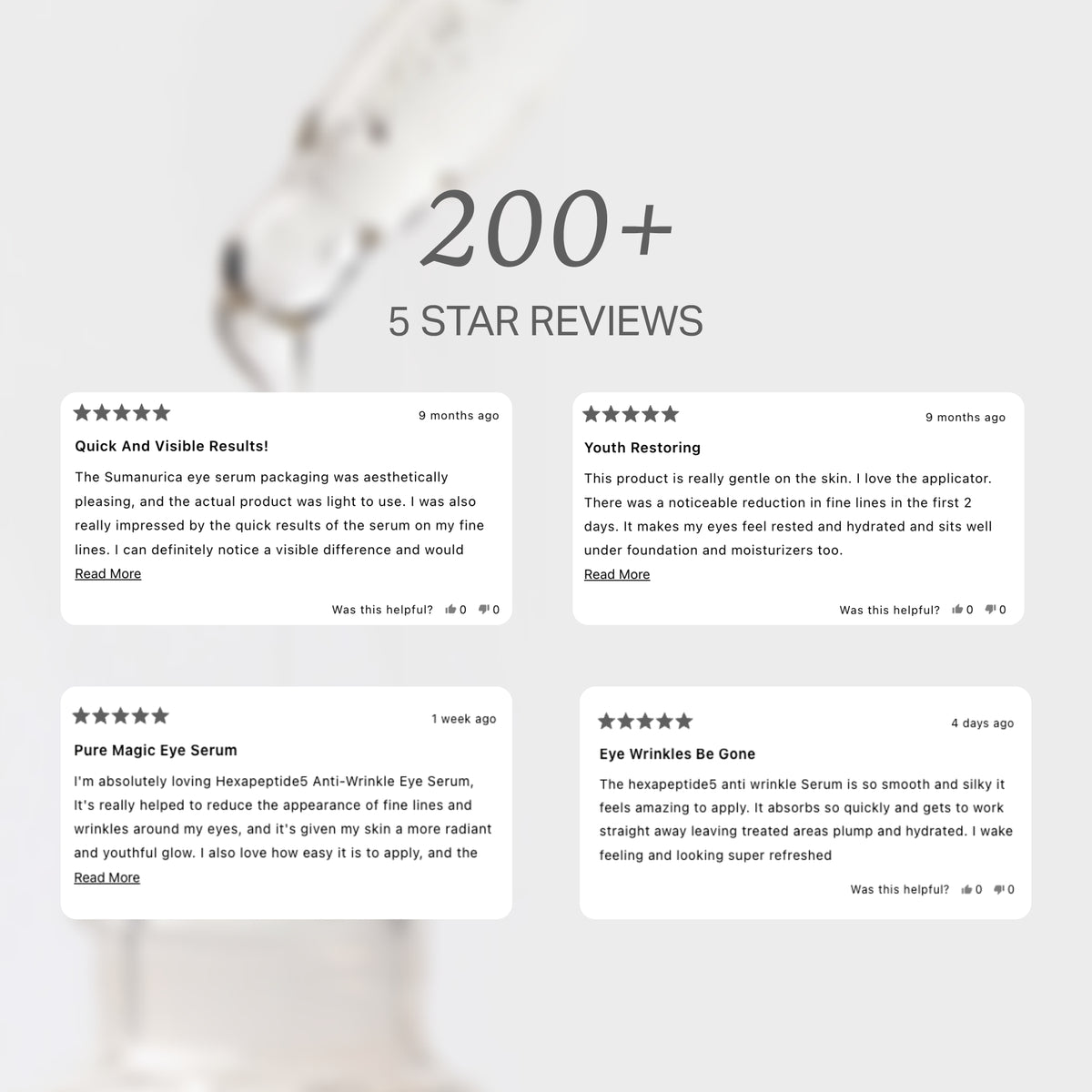 200+
5 STAR REVIEWS

9 months ago
Quick And Visible Results!
The Sumanurica eye serum packaging was aesthetically pleasing, and the actual product was light to use. I was also really impressed by the quick results of the serum on my fine lines. I can definitely notice a visible difference and would
Read More
Was this helpful? 0 0

9 months ago
Youth Restoring
This product is really gentle on the skin. I love the applicator. There was a noticeable reduction in fine lines in the first 2 days. It makes my eyes feel rested and hydrated and sits well under foundation and moisturizers too.
Read More
Was this helpful? 0 0

1 week ago
Pure Magic Eye Serum
I'm absolutely loving Hexapeptide5 Anti-Wrinkle Eye Serum, It's really helped to reduce the appearance of fine lines and wrinkles around my eyes, and it's given my skin a more radiant and youthful glow. I also love how easy it is to apply, and the
Read More

4 days ago
Eye Wrinkles Be Gone
The hexapeptide5 anti wrinkle Serum is so smooth and silky it feels amazing to apply. It absorbs so quickly and gets to work straight away leaving treated areas plump and hydrated. I wake feeling and looking super refreshed
Was this helpful? 0 0