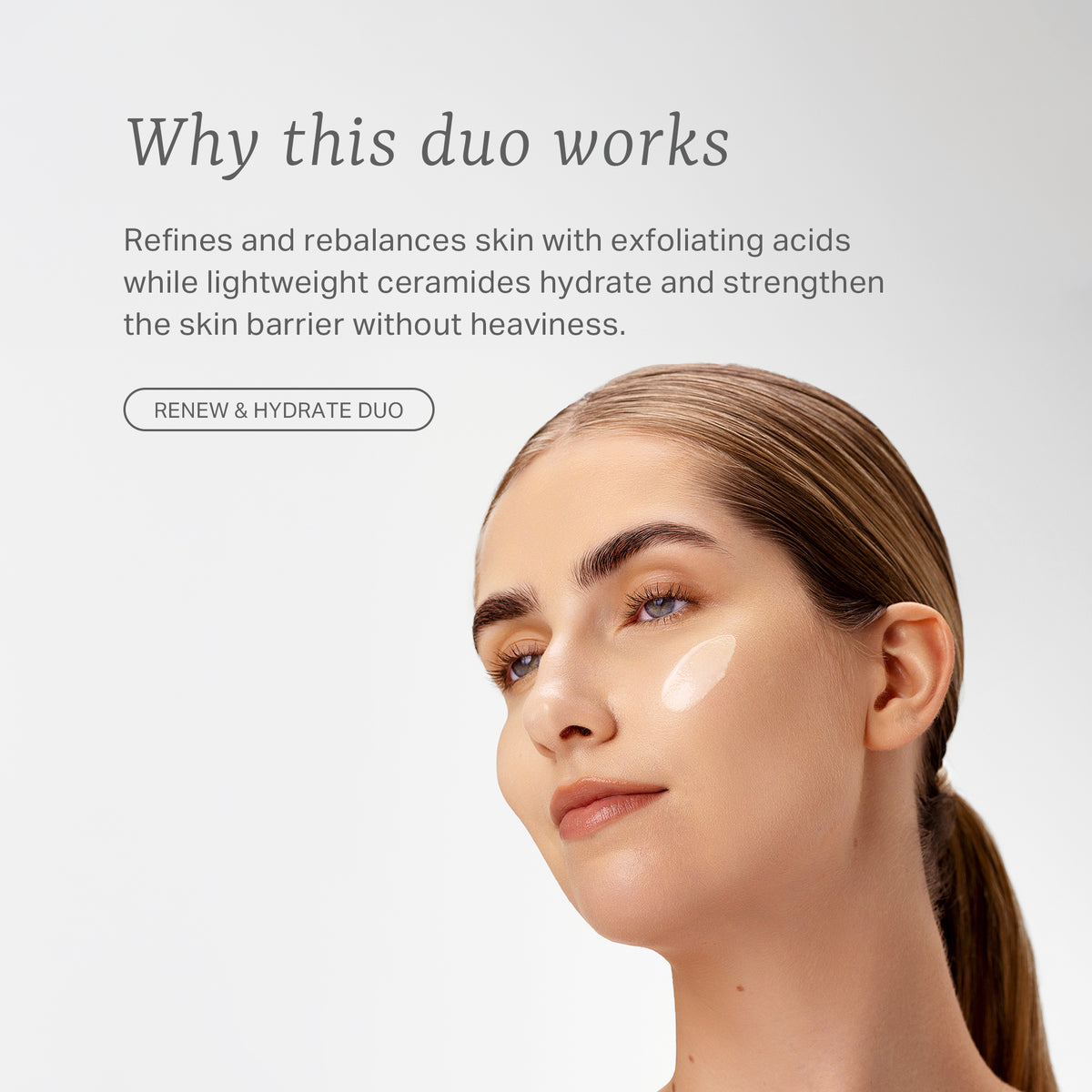 Why this duo works

Refines and rebalances skin with exfoliating acids while lightweight ceramides hydrate and strengthen the skin barrier without heaviness.

RENEW & HYDRATE DUO