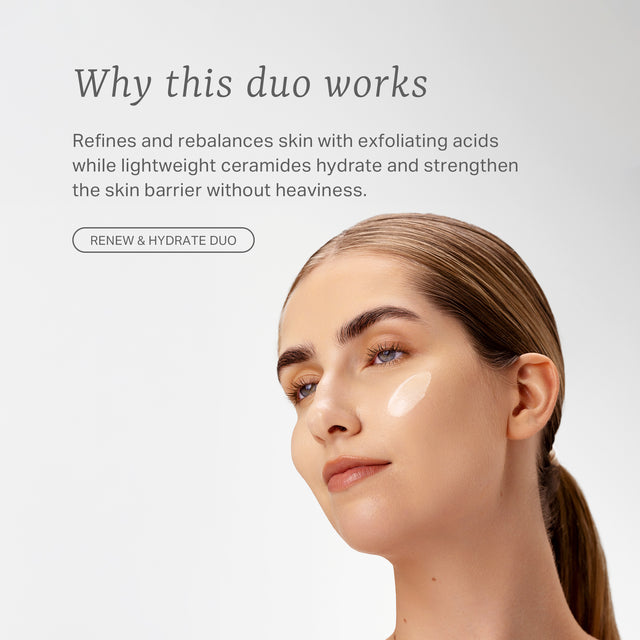 Why this duo works

Refines and rebalances skin with exfoliating acids while lightweight ceramides hydrate and strengthen the skin barrier without heaviness.

RENEW & HYDRATE DUO