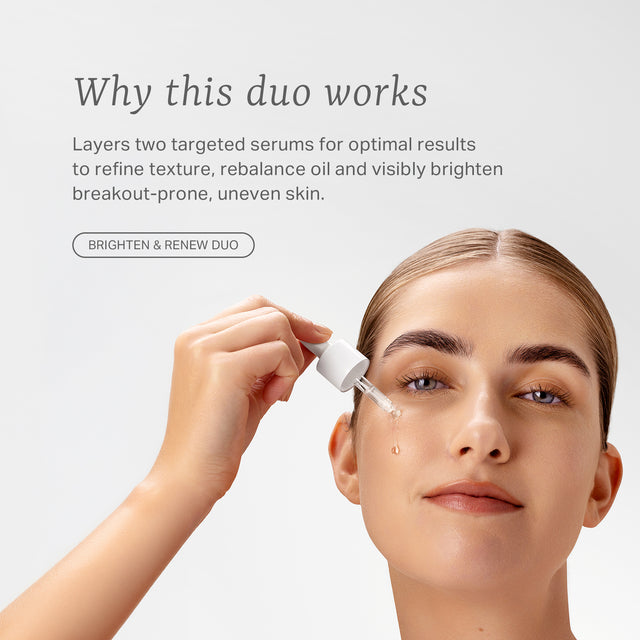 Why this duo works

Layers two targeted serums for optimal results to refine texture, rebalance oil and visibly brighten breakout-prone, uneven skin.

BRIGHTEN & RENEW DUO