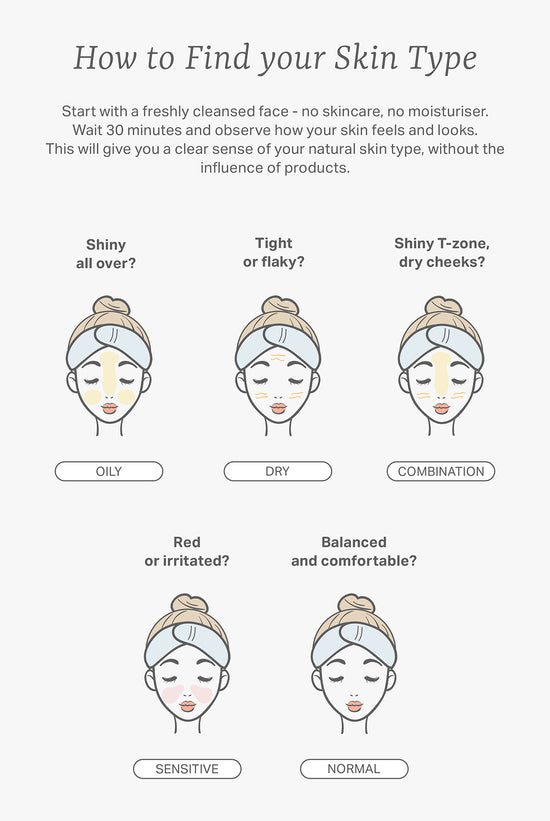 How to Find your Skin Type

Start with a freshly cleansed face - no skincare, no moisturiser. Wait 30 minutes and observe how your skin feels and looks. This will give you a clear sense of your natural skin type, without the influence of products.

Shiny all over?

OILY

Tight or flaky?

DRY

Shiny T-zone, dry cheeks?

COMBINATION

Red or irritated?

SENSITIVE

Balanced and comfortable?

NORMAL